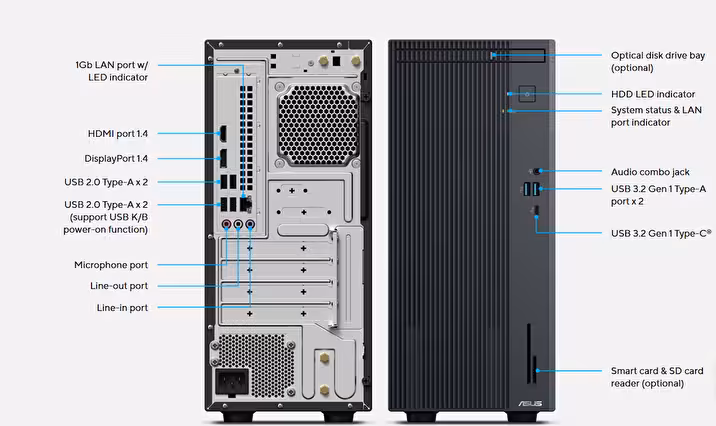 1Gb LAN port w/ LED indicator

HDMI port 1.4

DisplayPort 1.4

USB 2.0 Type-A x 2

USB 2.0 Type-A x 2 (support USB K/B power-on function)

Microphone port

Line-out port

Line-in port

Optical disk drive bay (optional)

HDD LED indicator

System status & LAN port indicator

Audio combo jack

USB 3.2 Gen 1 Type-A port x 2

USB 3.2 Gen 1 Type-C®

Smart card & SD card reader (optional)

ASUS